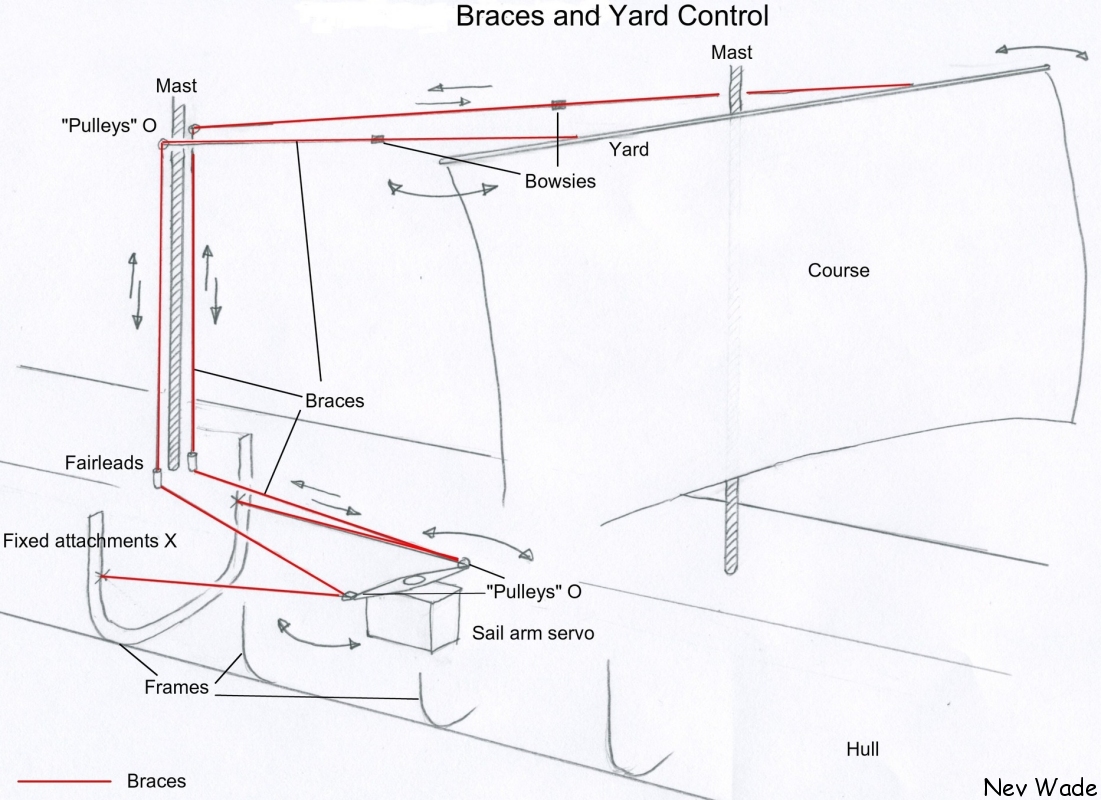 Braces and Yard Control

Mast

Mast

"Pulleys" O

Yard

Bowsies

Course

Braces

Fairleads

Fixed attachments X

"Pulleys" O

Sail arm servo

Frames

Hull

Braces

Nev Wade